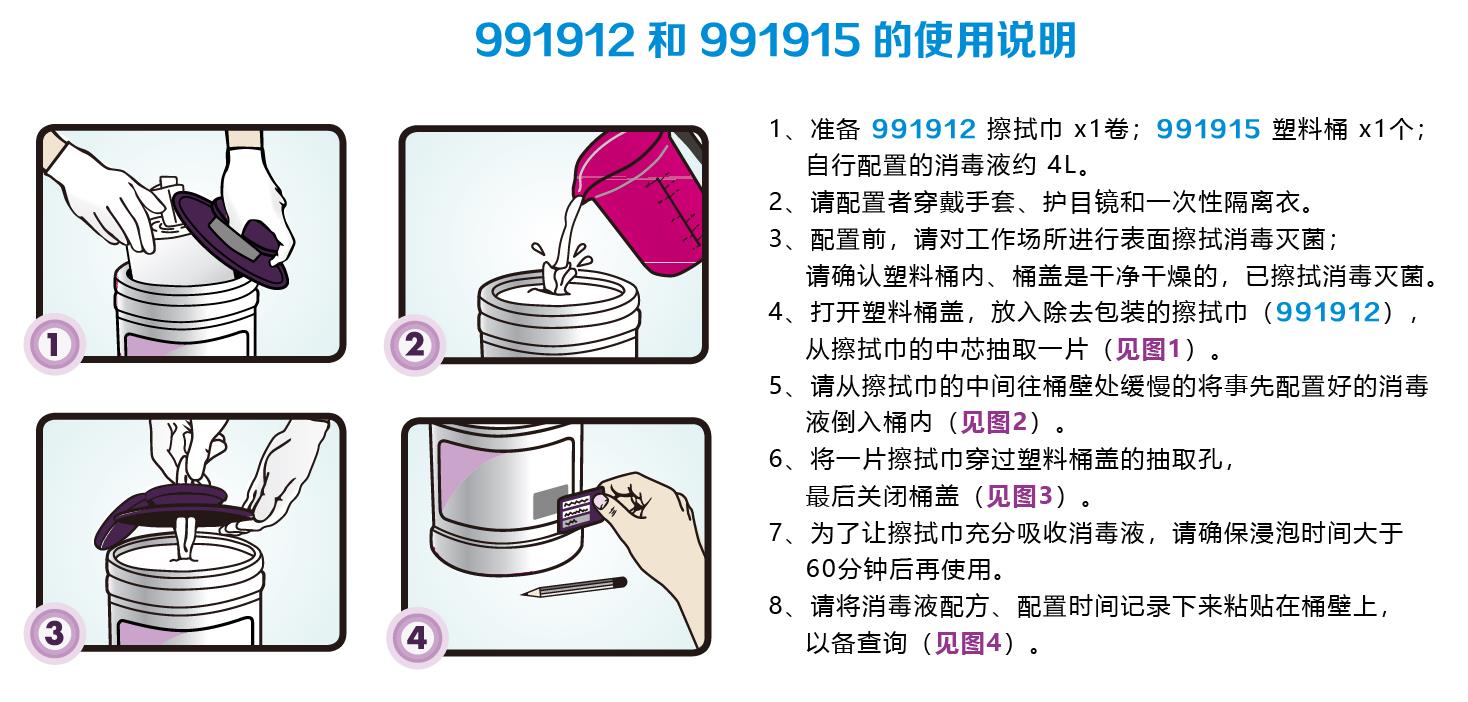 991912 和 991915 的使用说明

1

2

3

4

1、准备 991912 擦拭巾 x1卷；991915 塑料桶 x1个；自行配置的消毒液约 4L。
2、请配置者穿戴手套、护目镜和一次性隔离衣。
3、配置前，请对工作场所进行表面擦拭消毒灭菌；请确认塑料桶内、桶盖是干净干燥的，已擦拭消毒灭菌。
4、打开塑料桶盖，放入除去包装的擦拭巾（991912），从擦拭巾的中芯抽取一片（见图1）。
5、请从擦拭巾的中间往桶壁处缓慢的将事先配置好的消毒液倒入桶内（见图2）。
6、将一片擦拭巾穿过塑料桶盖的抽取孔，最后关闭桶盖（见图3）。
7、为了让擦拭巾充分吸收消毒液，请确保浸泡时间大于60分钟后再使用。
8、请将消毒液配方、配置时间记录下来粘贴在桶壁上，以备查询（见图4）。